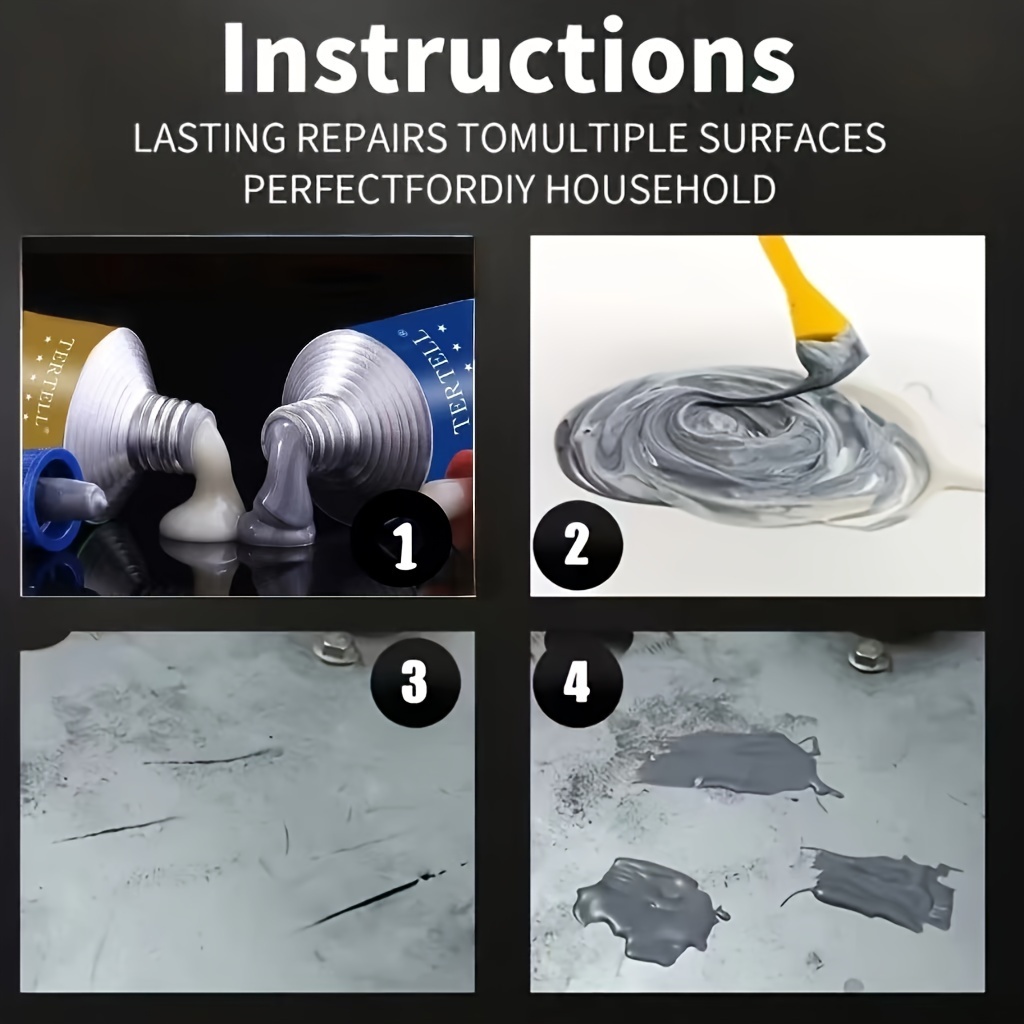 Instructions
LASTING REPAIRS TOMULTIPLE SURFACES
PERFECTFORDIY HOUSEHOLD

TERTELL
TERTELL
1
2
3
4